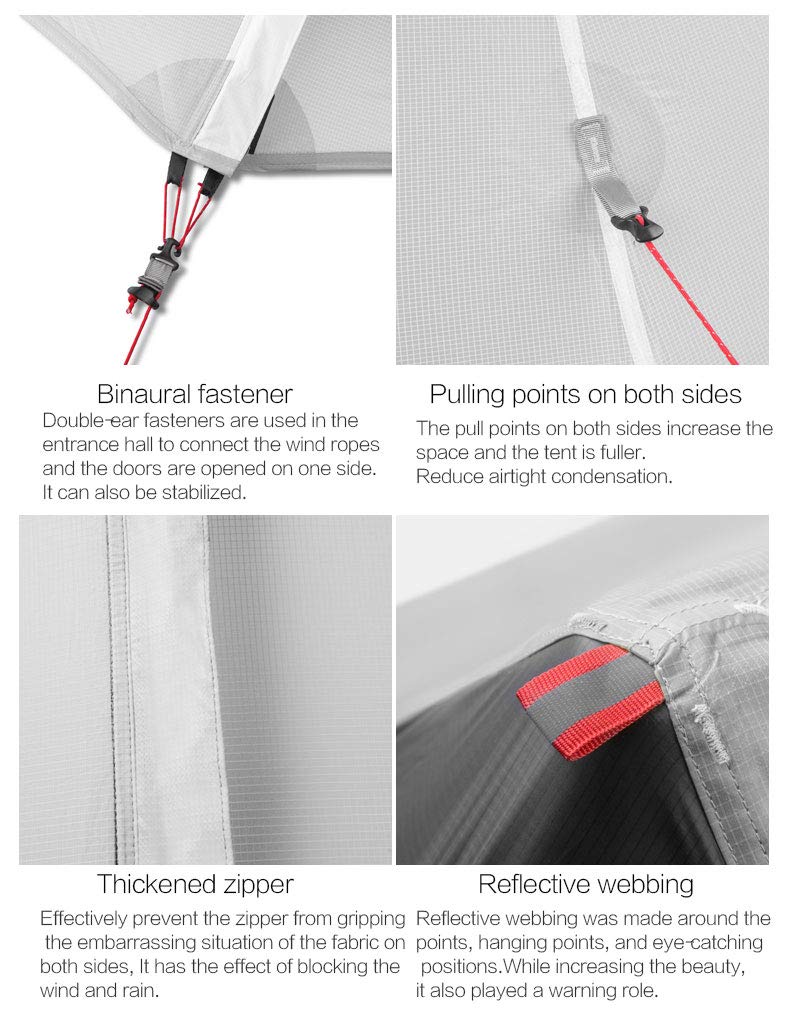 Binaural fastener

Double-ear fasteners are used in the entrance hall to connect the wind ropes and the doors are opened on one side. It can also be stabilized.

Pulling points on both sides

The pull points on both sides increase the space and the tent is fuller. Reduce airtight condensation.

Thickened zipper

Effectively prevent the zipper from gripping the embarrassing situation of the fabric on both sides, It has the effect of blocking the wind and rain.

Reflective webbing

Reflective webbing was made around the points, hanging points, and eye-catching positions.While increasing the beauty, it also played a warning role.